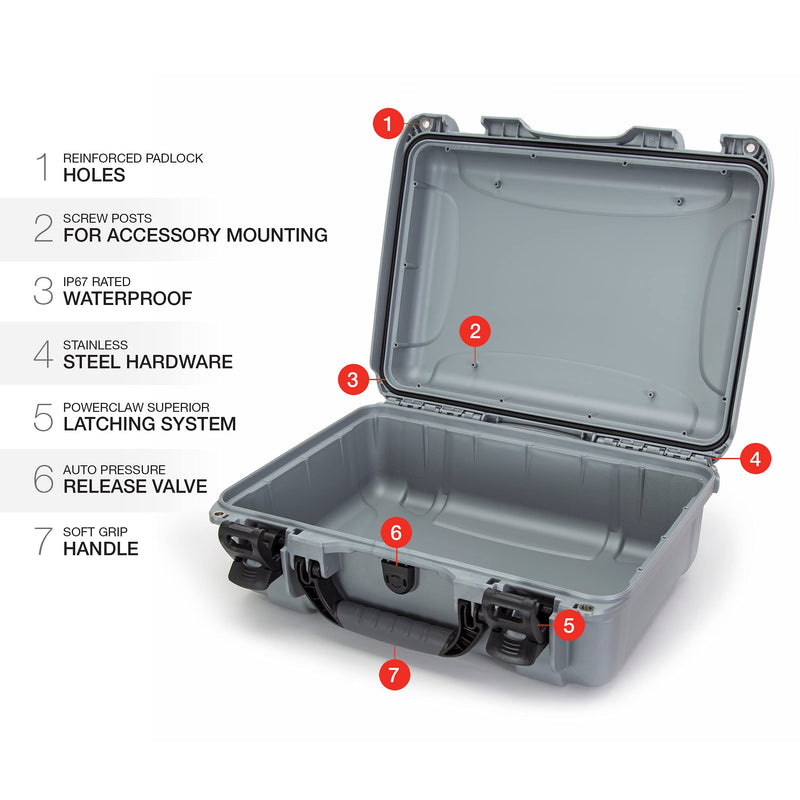 1 REINFORCED PADLOCK
HOLES

2 SCREW POSTS
FOR ACCESSORY MOUNTING

3 IP67 RATED
WATERPROOF

4 STAINLESS
STEEL HARDWARE

5 POWERCLAW SUPERIOR
LATCHING SYSTEM

6 AUTO PRESSURE
RELEASE VALVE

7 SOFT GRIP
HANDLE

1
2
3
4
6
5
7