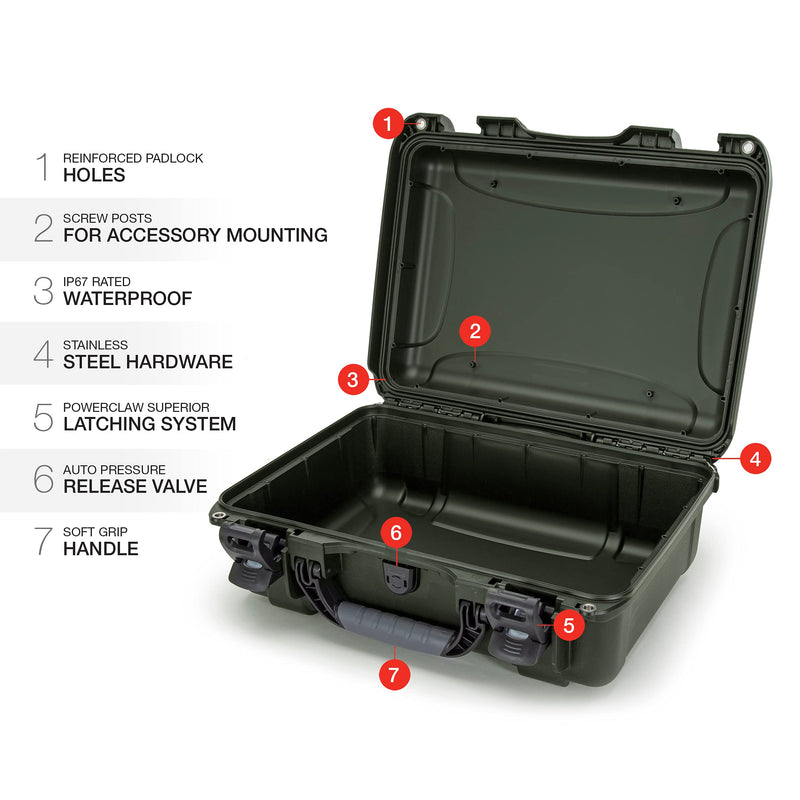 1 REINFORCED PADLOCK
HOLES

2 SCREW POSTS
FOR ACCESSORY MOUNTING

3 IP67 RATED
WATERPROOF

4 STAINLESS
STEEL HARDWARE

5 POWERCLAW SUPERIOR
LATCHING SYSTEM

6 AUTO PRESSURE
RELEASE VALVE

7 SOFT GRIP
HANDLE

1

2

3

4

6

5

7