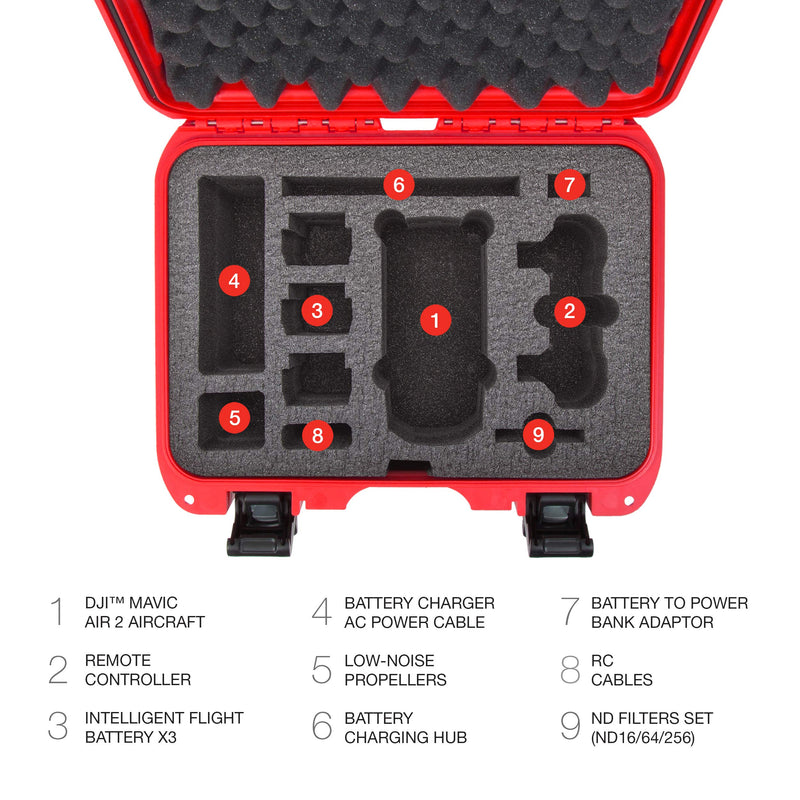 6
7
4
3
1
2
5
8
9

1 DJI™ MAVIC AIR 2 AIRCRAFT

2 REMOTE CONTROLLER

3 INTELLIGENT FLIGHT BATTERY X3

4 BATTERY CHARGER AC POWER CABLE

5 LOW-NOISE PROPELLERS

6 BATTERY CHARGING HUB

7 BATTERY TO POWER BANK ADAPTOR

8 RC CABLES

9 ND FILTERS SET (ND16/64/256)