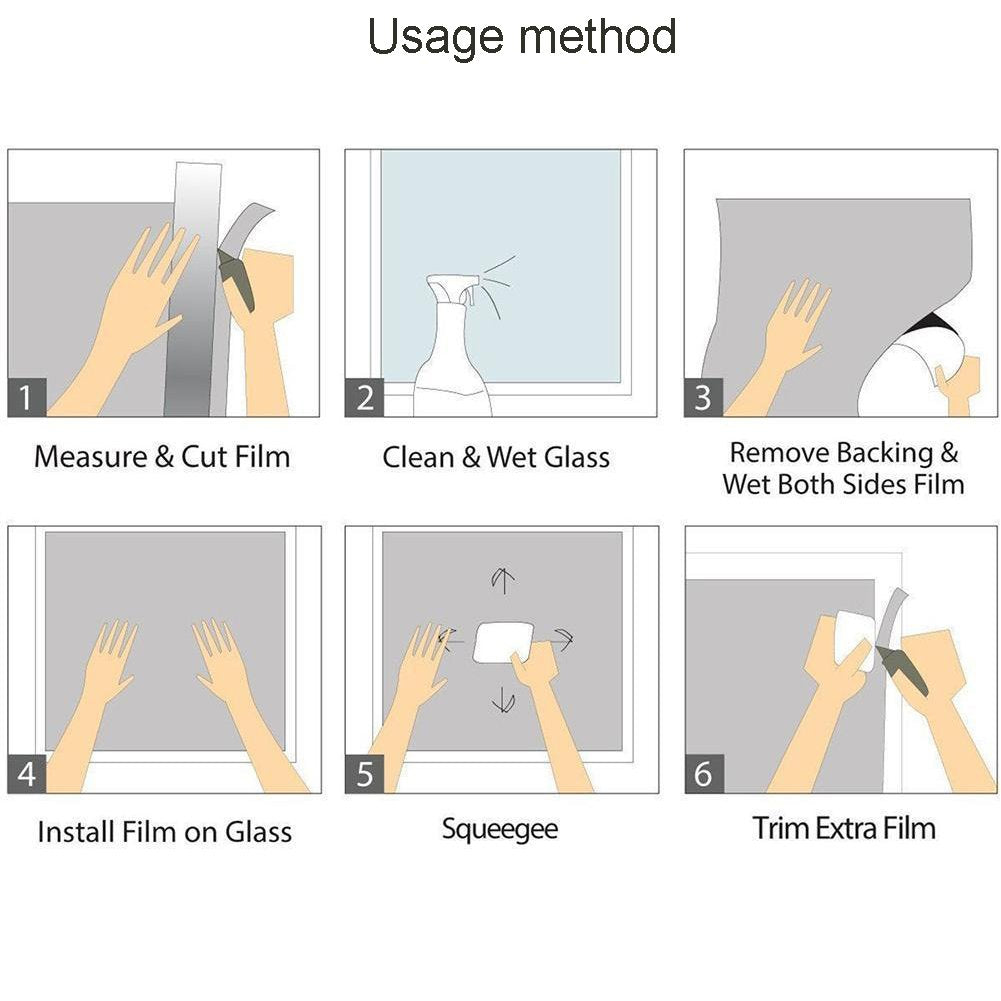 Usage method

1

Measure & Cut Film

2

Clean & Wet Glass

3

Remove Backing & Wet Both Sides Film

4

Install Film on Glass

5

Squeegee

6

Trim Extra Film