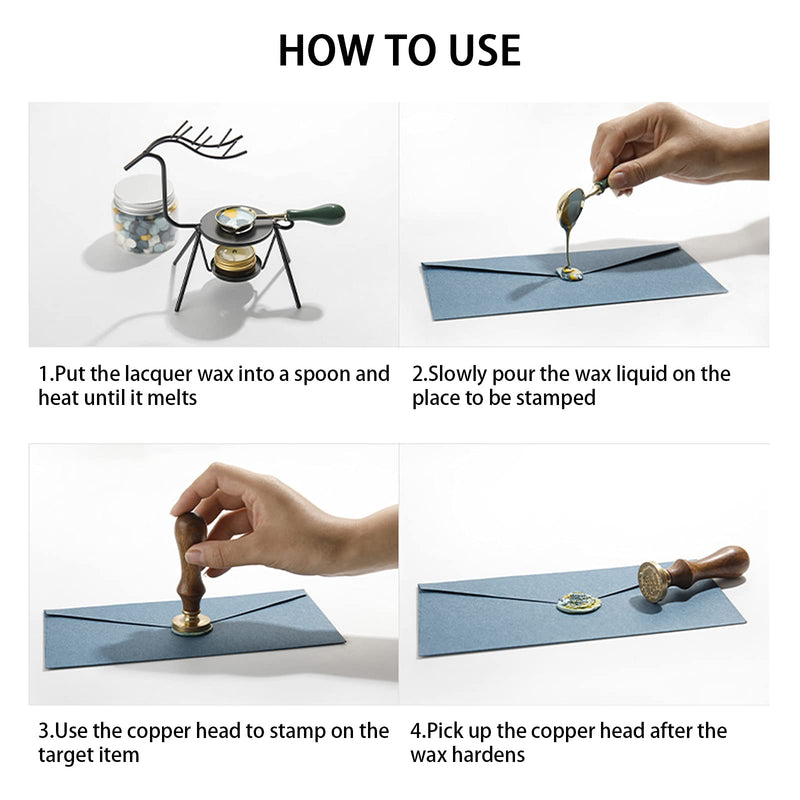 HOW TO USE

1.Put the lacquer wax into a spoon and heat until it melts

2.Slowly pour the wax liquid on the place to be stamped

3.Use the copper head to stamp on the target item

4.Pick up the copper head after the wax hardens