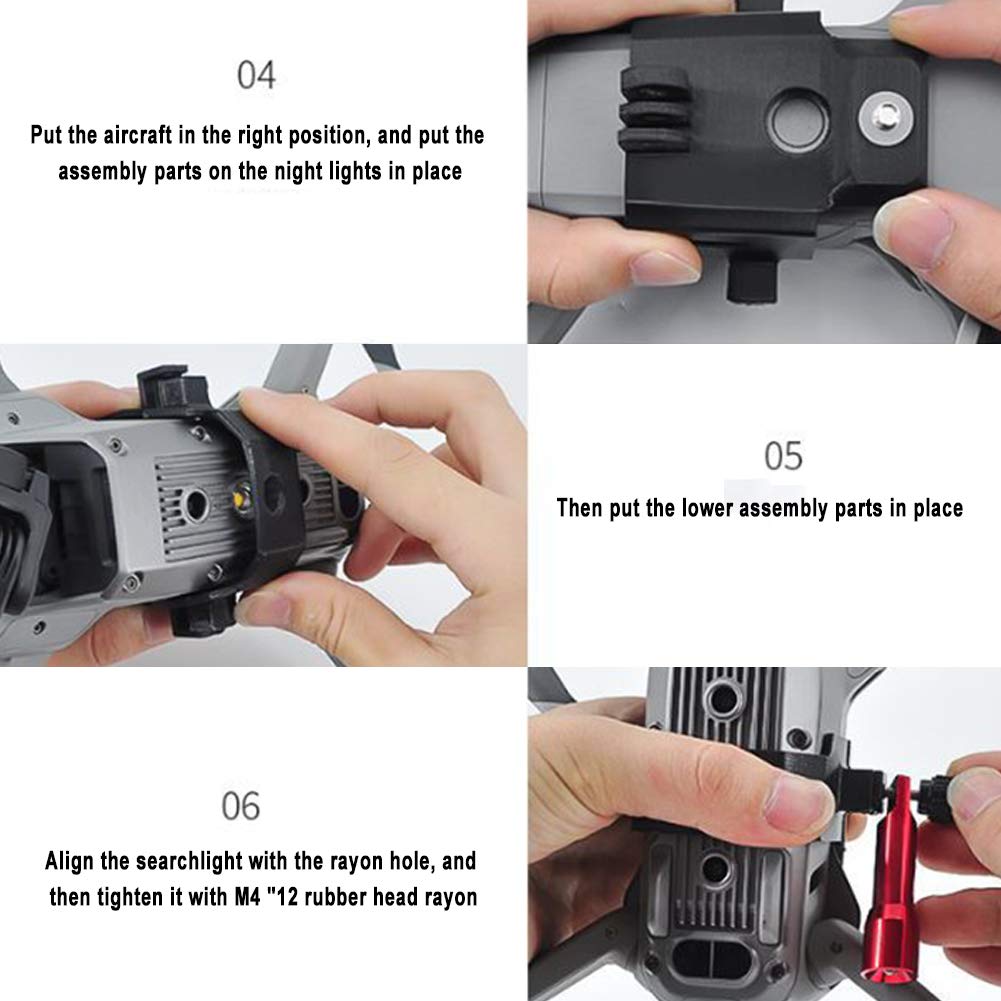 04

Put the aircraft in the right position, and put the assembly parts on the night lights in place

05

Then put the lower assembly parts in place

06

Align the searchlight with the rayon hole, and then tighten it with M4 "12 rubber head rayon