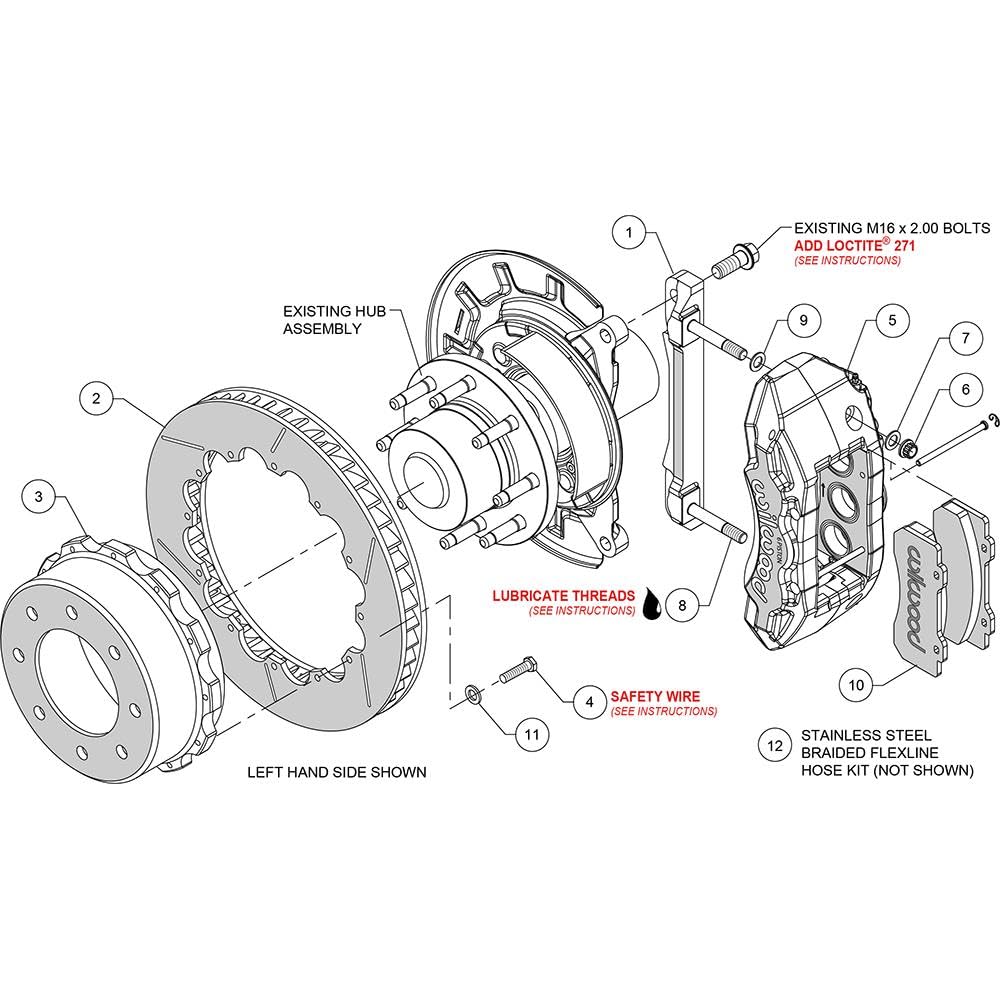 1

EXISTING M16 x 2.00 BOLTS
ADD LOCTITE® 271
(SEE INSTRUCTIONS)

EXISTING HUB ASSEMBLY

9

5

7

6

2

3

wilwood

wilwood

LUBRICATE THREADS
(SEE INSTRUCTIONS)

8

10

4 SAFETY WIRE
(SEE INSTRUCTIONS)

11

12 STAINLESS STEEL BRAIDED FLEXLINE HOSE KIT (NOT SHOWN)

LEFT HAND SIDE SHOWN