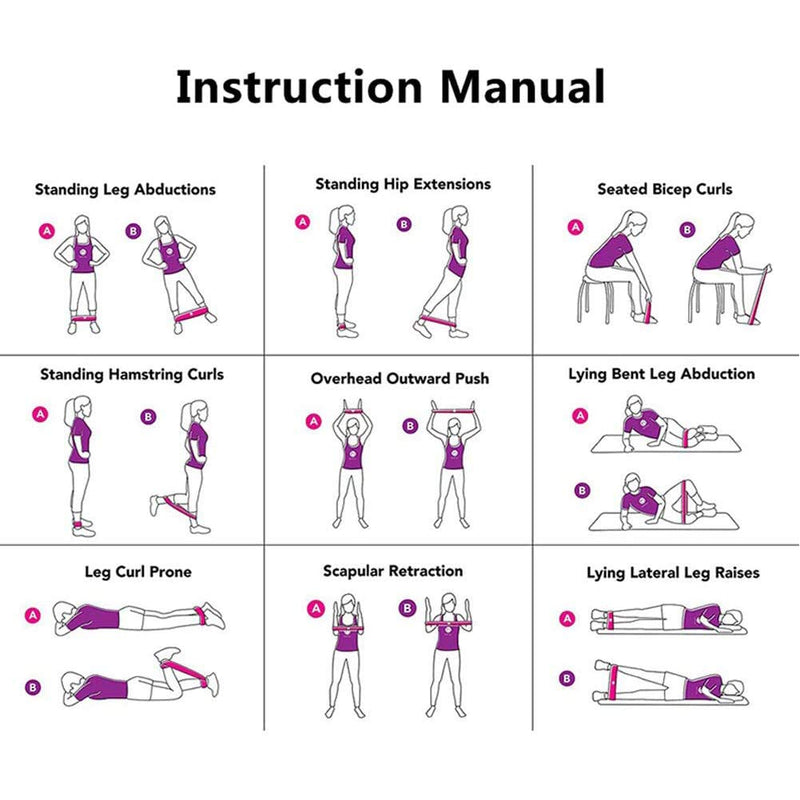 Instruction Manual

Standing Leg Abductions
A B

Standing Hip Extensions
A B

Seated Bicep Curls
A B

Standing Hamstring Curls
A B

Overhead Outward Push
A B

Lying Bent Leg Abduction
A
B

Leg Curl Prone
A
B

Scapular Retraction
A B

Lying Lateral Leg Raises
A
B