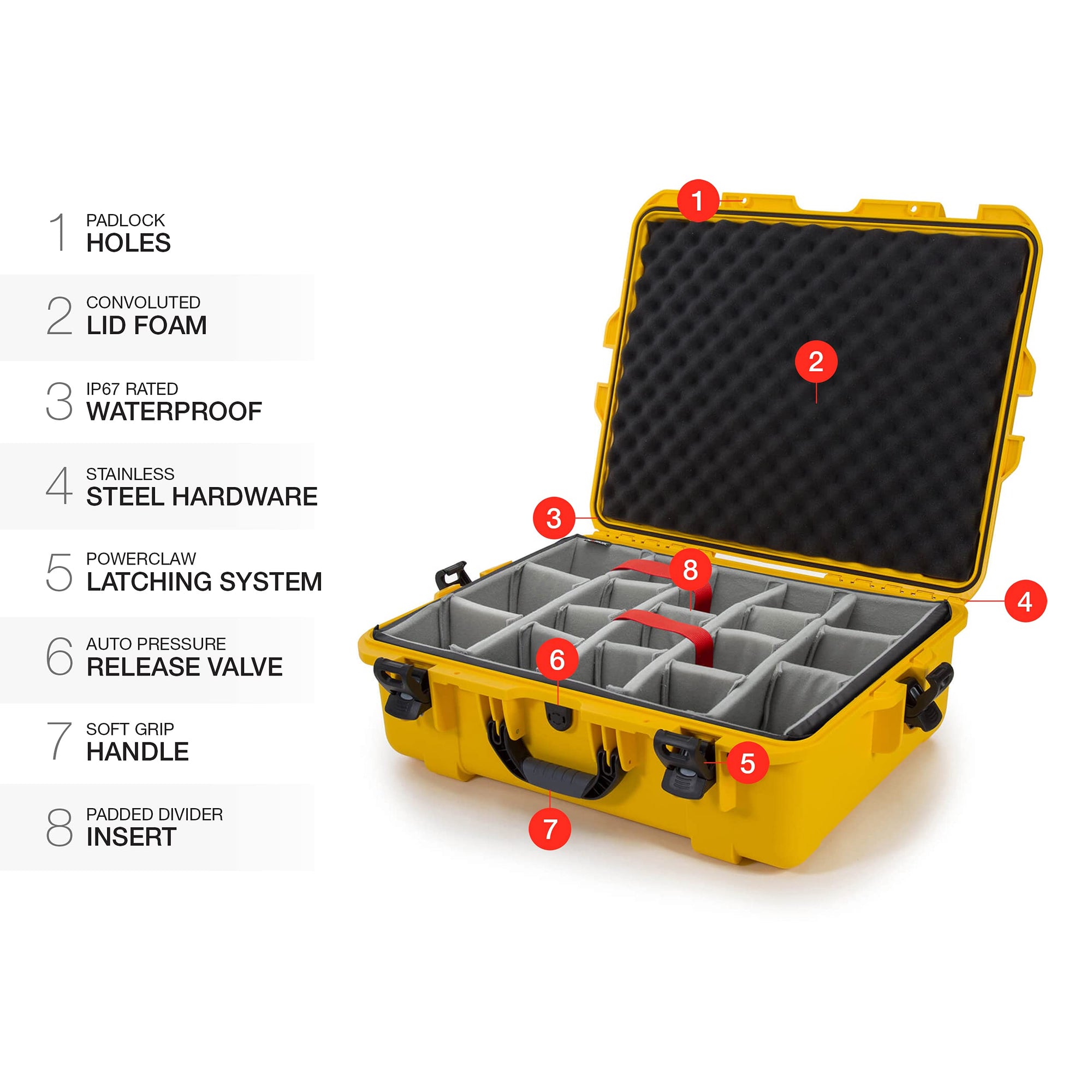 1 PADLOCK HOLES

2 CONVOLUTED LID FOAM

3 IP67 RATED WATERPROOF

4 STAINLESS STEEL HARDWARE

5 POWERCLAW LATCHING SYSTEM

6 AUTO PRESSURE RELEASE VALVE

7 SOFT GRIP HANDLE

8 PADDED DIVIDER INSERT

1
2
3
8
4
6
5
7