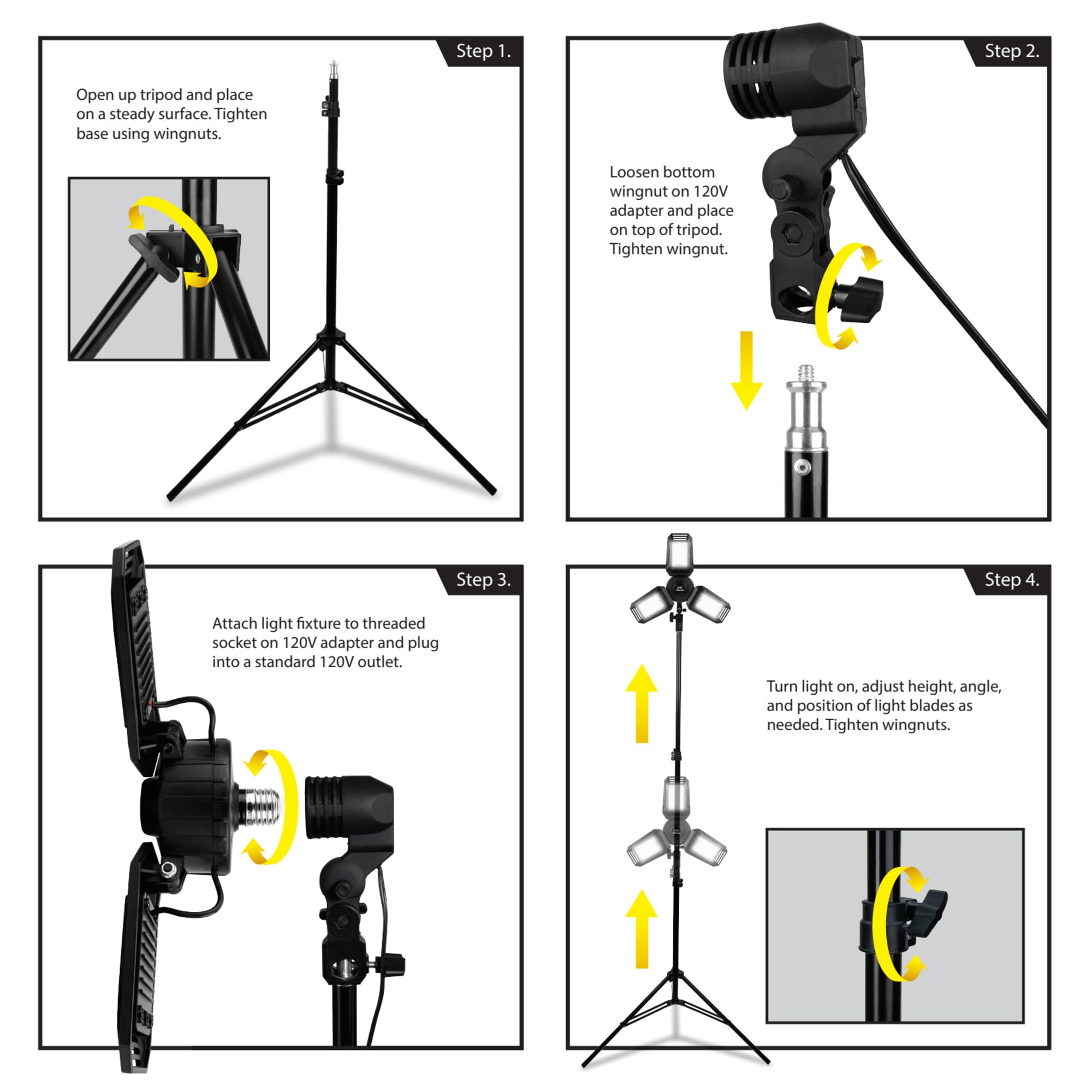 Step 1.

Open up tripod and place on a steady surface. Tighten base using wingnuts.

Step 2.

Loosen bottom wingnut on 120V adapter and place on top of tripod. Tighten wingnut.

Step 3.

Attach light fixture to threaded socket on 120V adapter and plug into a standard 120V outlet.

Step 4.

Turn light on, adjust height, angle, and position of light blades as needed. Tighten wingnuts.