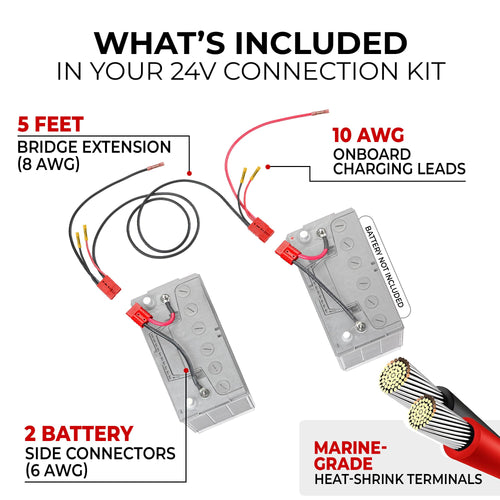 WHAT'S INCLUDED
IN YOUR 24V CONNECTION KIT

5 FEET
BRIDGE EXTENSION
(8 AWG)

10 AWG
ONBOARD
CHARGING LEADS

BATTERY NOT INCLUDED

2 BATTERY
SIDE CONNECTORS
(6 AWG)

MARINE-GRADE
HEAT-SHRINK TERMINALS