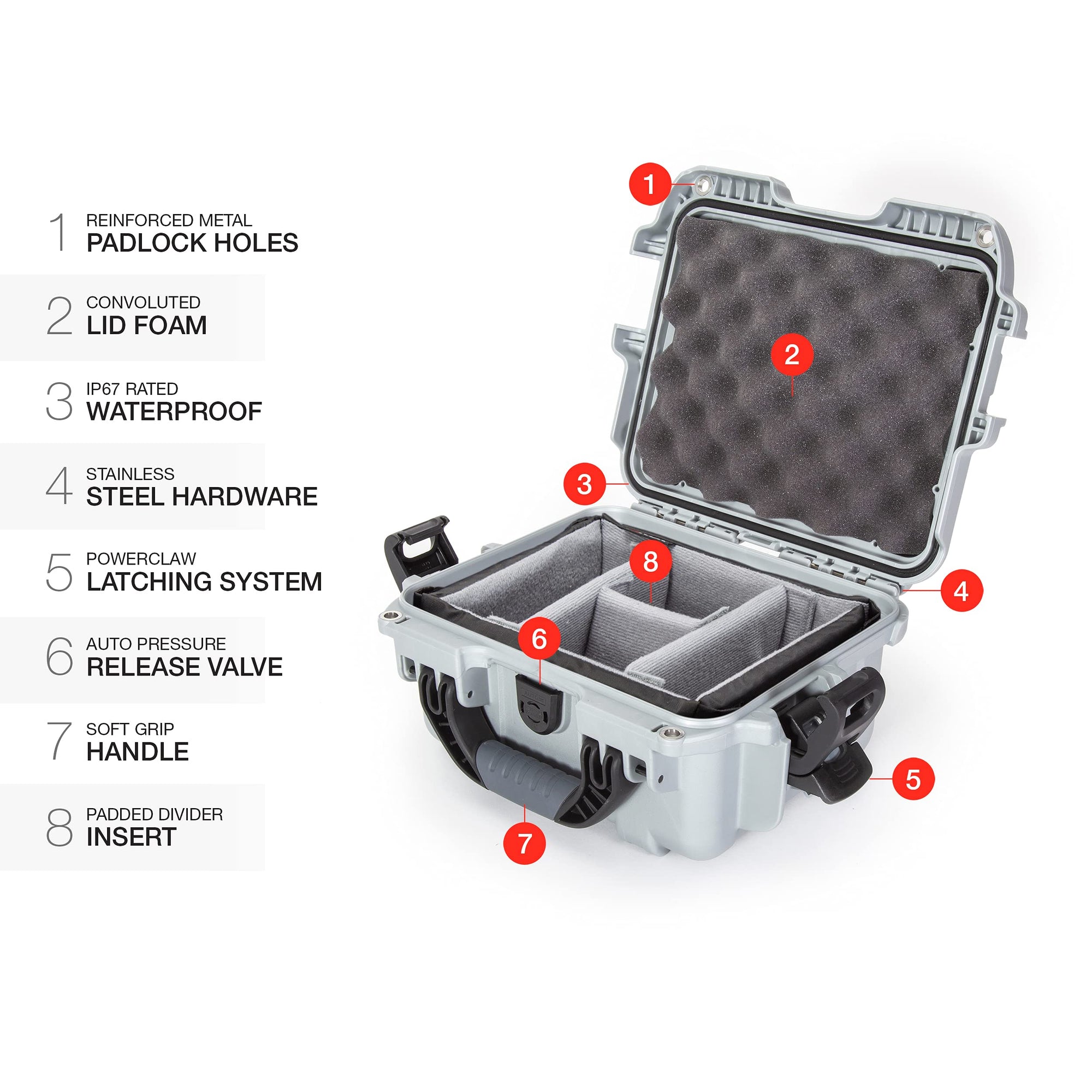 1 REINFORCED METAL
PADLOCK HOLES

2 CONVOLUTED
LID FOAM

3 IP67 RATED
WATERPROOF

4 STAINLESS
STEEL HARDWARE

5 POWERCLAW
LATCHING SYSTEM

6 AUTO PRESSURE
RELEASE VALVE

7 SOFT GRIP
HANDLE

8 PADDED DIVIDER
INSERT

1

2

3

8

4

6

5

7