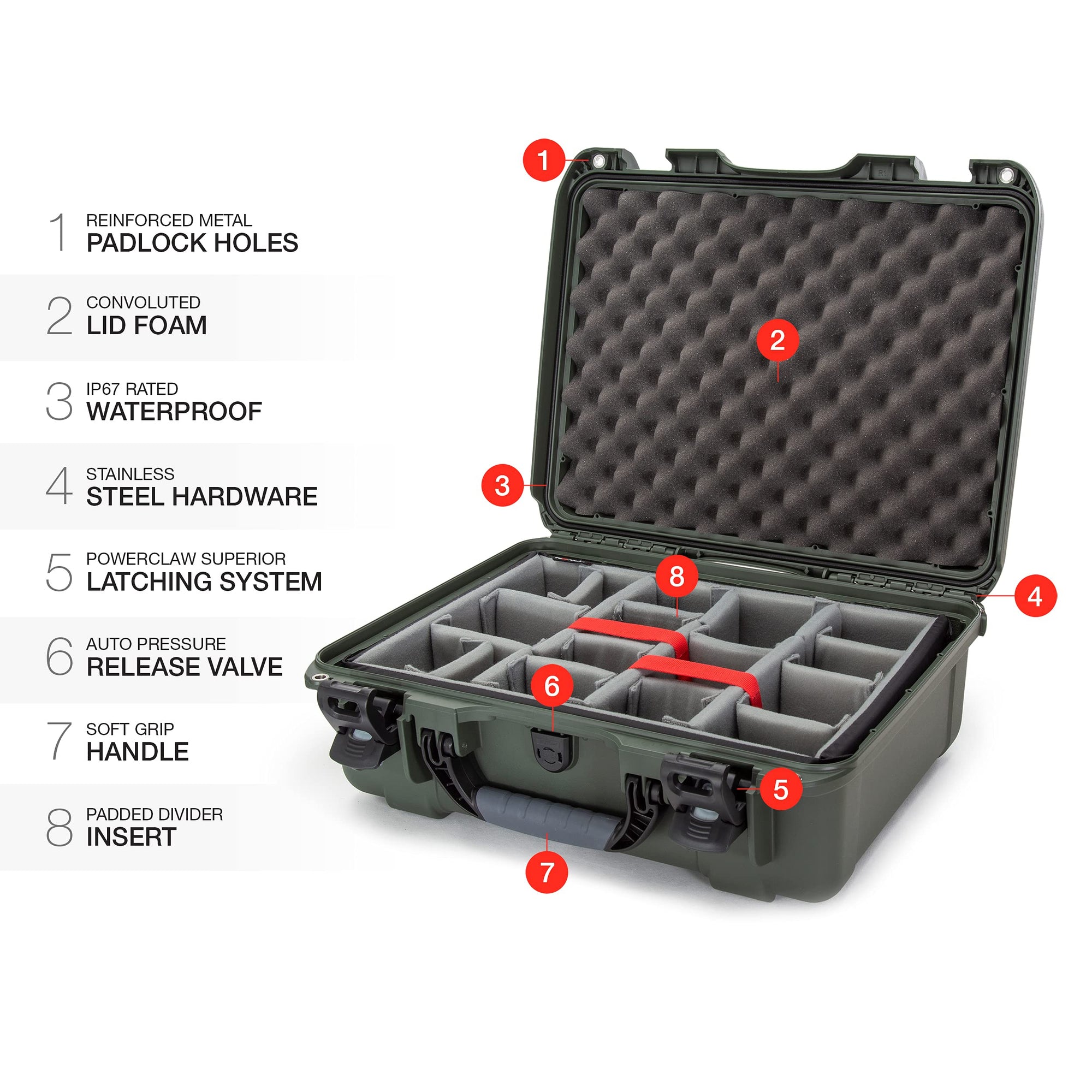 1 REINFORCED METAL
PADLOCK HOLES

2 CONVOLUTED
LID FOAM

3 IP67 RATED
WATERPROOF

4 STAINLESS
STEEL HARDWARE

5 POWERCLAW SUPERIOR
LATCHING SYSTEM

6 AUTO PRESSURE
RELEASE VALVE

7 SOFT GRIP
HANDLE

8 PADDED DIVIDER
INSERT

1
2
3
8
4
6
5
7