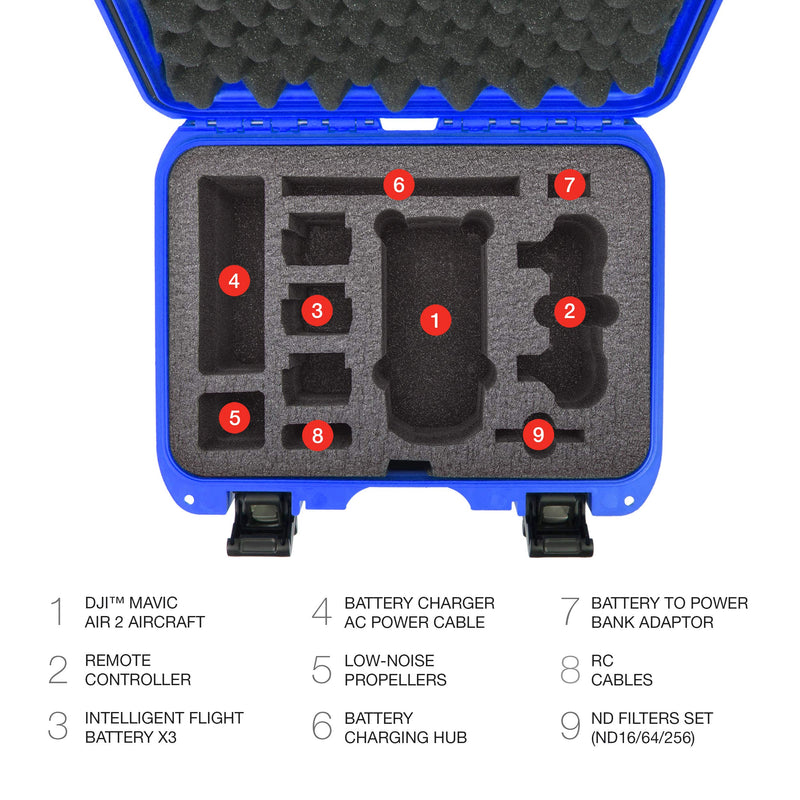 6
7
4
3
1
2
5
8
9

1 DJI™ MAVIC AIR 2 AIRCRAFT

2 REMOTE CONTROLLER

3 INTELLIGENT FLIGHT BATTERY X3

4 BATTERY CHARGER AC POWER CABLE

5 LOW-NOISE PROPELLERS

6 BATTERY CHARGING HUB

7 BATTERY TO POWER BANK ADAPTOR

8 RC CABLES

9 ND FILTERS SET (ND16/64/256)