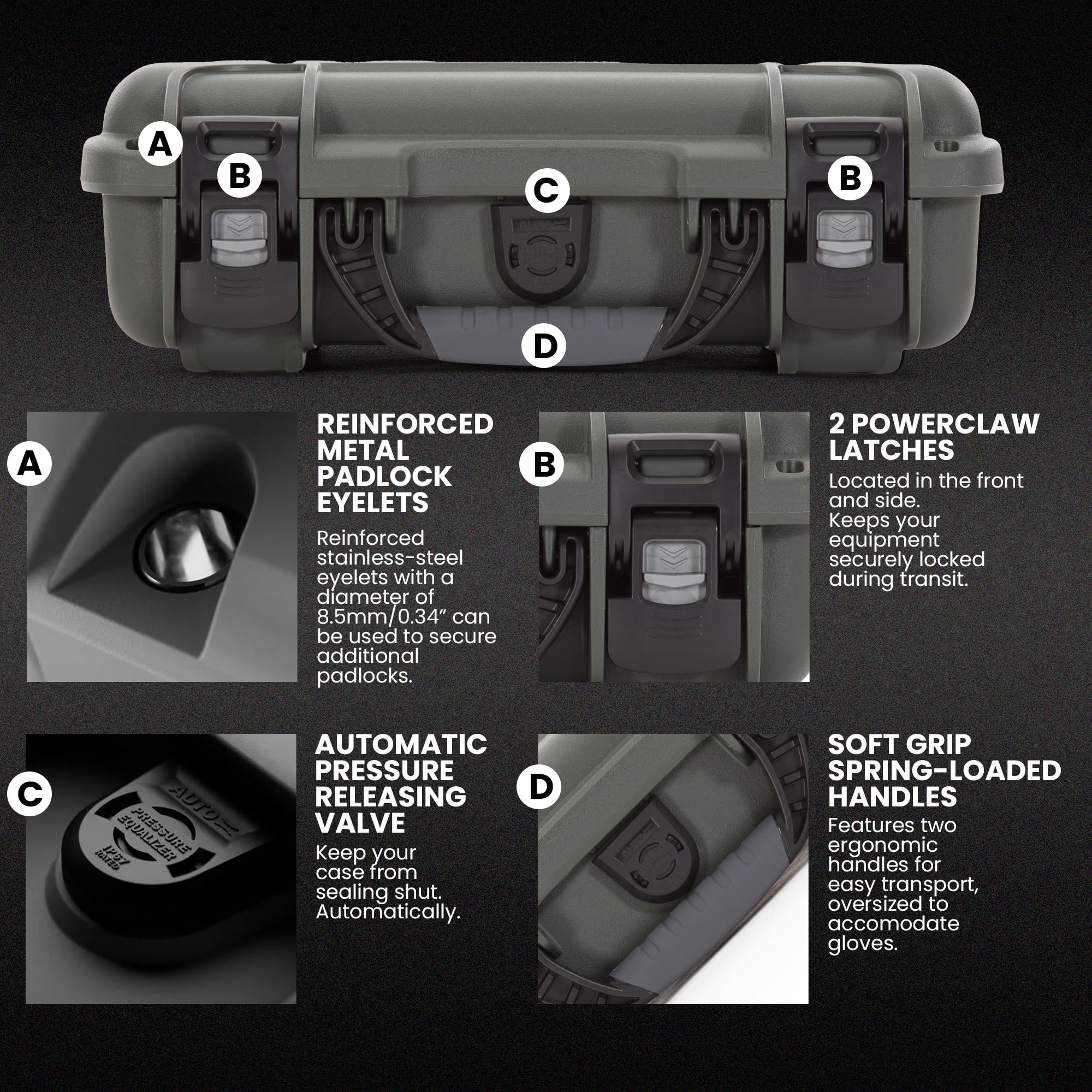 A
B
C
B
D

A

REINFORCED METAL PADLOCK EYELETS

Reinforced stainless-steel eyelets with a diameter of 8.5mm/0.34" can be used to secure additional padlocks.

B

2 POWERCLAW LATCHES

Located in the front and side.
Keeps your equipment securely locked during transit.

C

AUTO
PRESSURE EQUALIZER
IP67 RATED

AUTOMATIC PRESSURE RELEASING VALVE

Keep your case from sealing shut. Automatically.

D

SOFT GRIP SPRING-LOADED HANDLES

Features two ergonomic handles for easy transport, oversized to accomodate gloves.