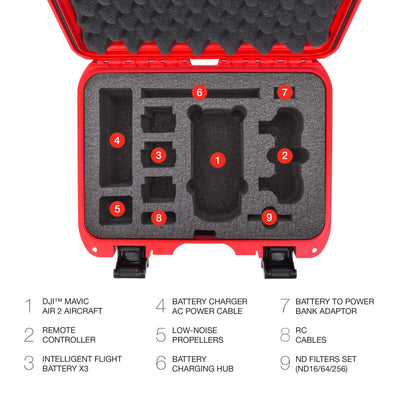 6

7

4

3

1

2

5

8

9

1 DJI™ MAVIC AIR 2 AIRCRAFT

2 REMOTE CONTROLLER

3 INTELLIGENT FLIGHT BATTERY X3

4 BATTERY CHARGER AC POWER CABLE

5 LOW-NOISE PROPELLERS

6 BATTERY CHARGING HUB

7 BATTERY TO POWER BANK ADAPTOR

8 RC CABLES

9 ND FILTERS SET (ND16/64/256)